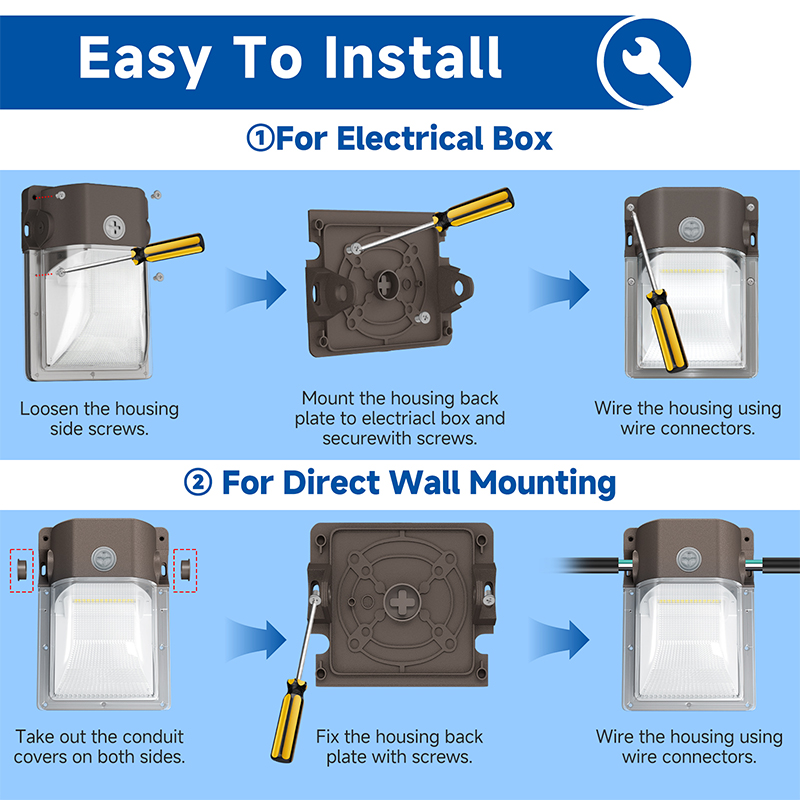 Easy To Install

①For Electrical Box

Loosen the housing side screws.

Mount the housing back plate to electriacl box and securewith screws.

Wire the housing using wire connectors.

② For Direct Wall Mounting

Take out the conduit covers on both sides.

Fix the housing back plate with screws.

Wire the housing using wire connectors.